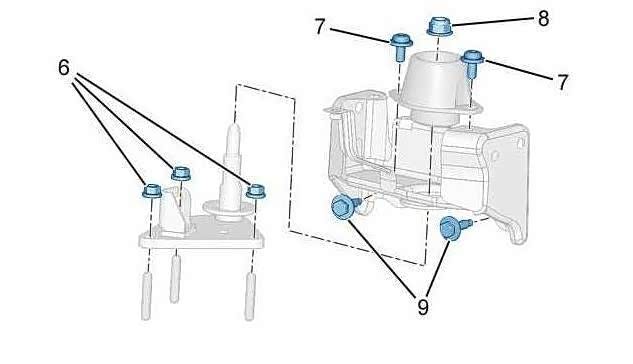 6
7
8
7
9