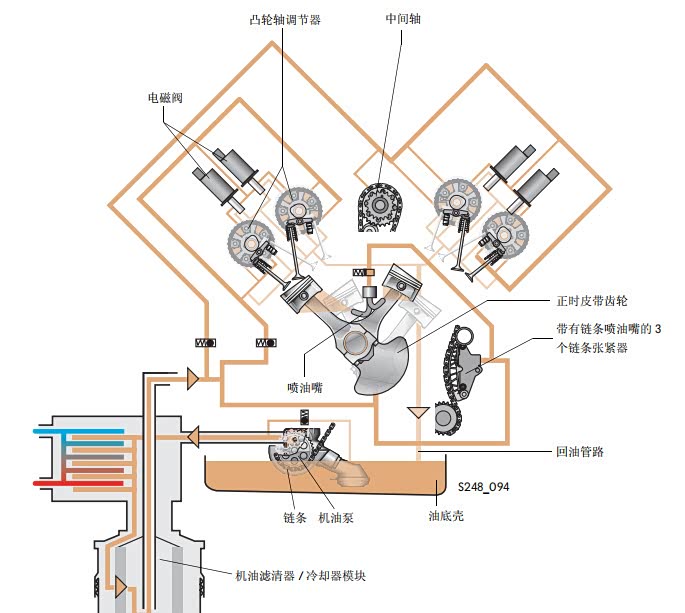 凸轮轴调节器

中间轴

电磁阀

正时皮带齿轮

带有链条喷油嘴的 3 个链条张紧器

喷油嘴

回油管路

S248_094

链条

机油泵

油底壳

机油滤清器 / 冷却器模块