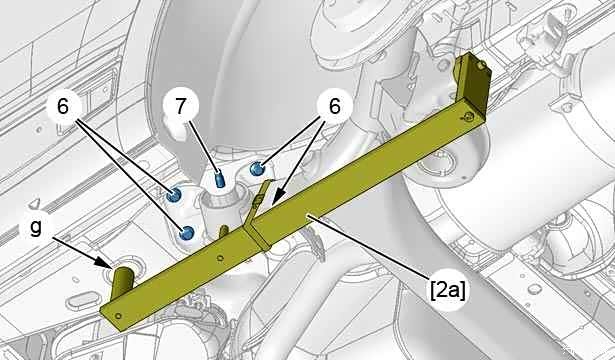 6
7
6
g
[2a]