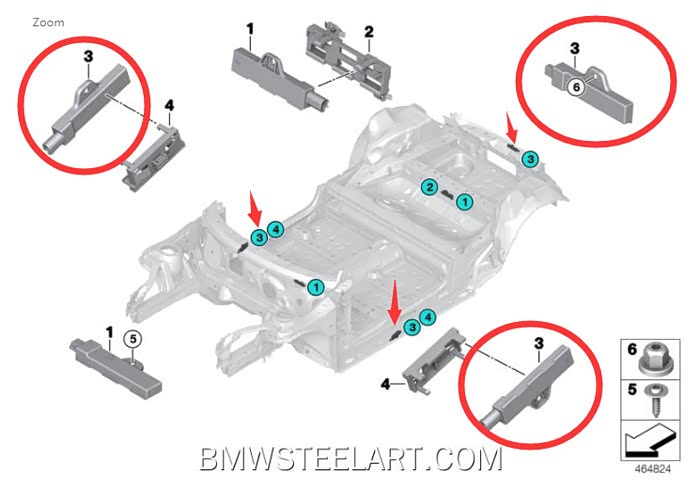 Zoom

1
2
3
4
3
6
3
2
1
3
4
1
3
4
1
5
4
3
6
5
BMWSTEELART.COM
464824