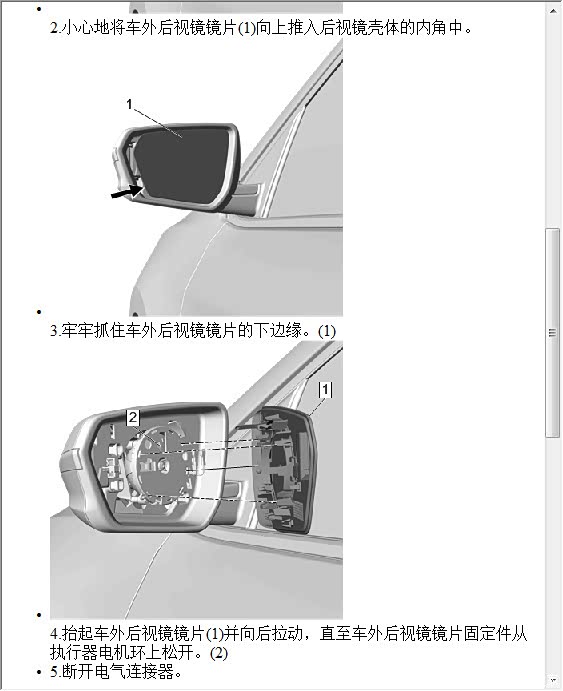 2.小心地将车外后视镜镜片(1)向上推入后视镜壳体的内角中。

1

3.牢牢抓住车外后视镜镜片的下边缘。(1)

2

1

4.抬起车外后视镜镜片(1)并向后拉动，直至车外后视镜镜片固定件从执行器电机环上松开。(2)

5.断开电气连接器。