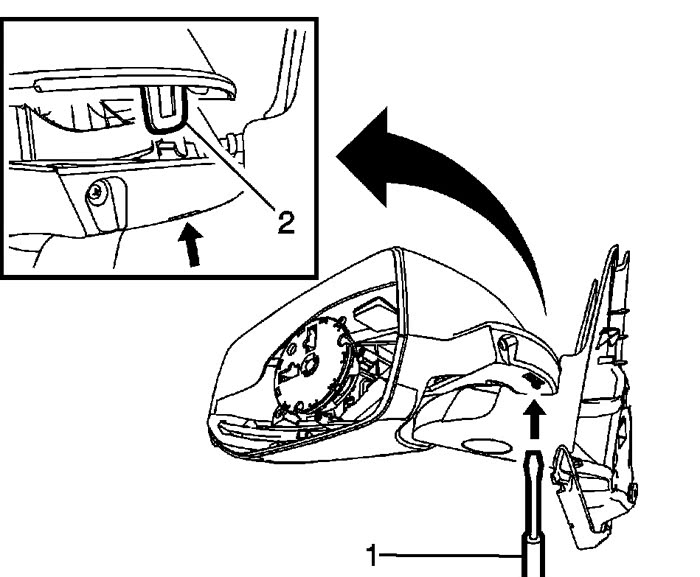 2
1