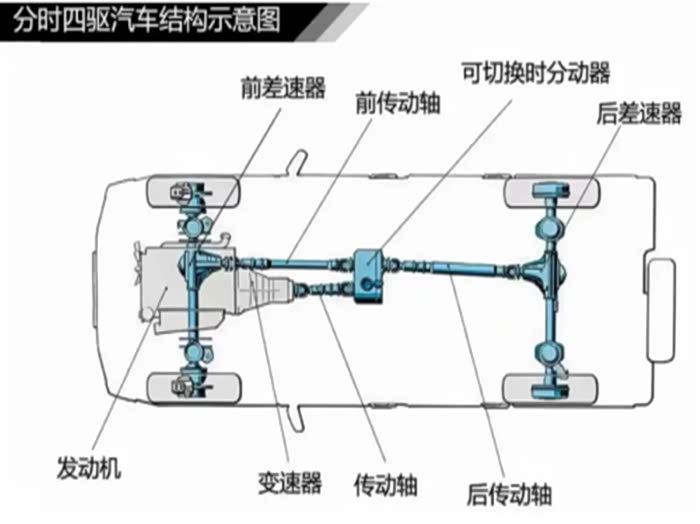 分时四驱汽车结构示意图

前差速器

前传动轴

可切换时分动器

后差速器

发动机

变速器

传动轴

后传动轴