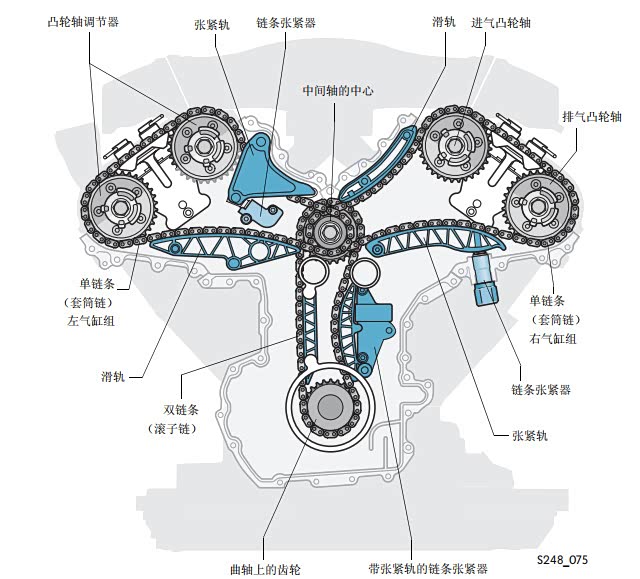 凸轮轴调节器
张紧轨
链条张紧器
滑轨
进气凸轮轴
中间轴的中心
排气凸轮轴
单链条
（套筒链）
左气缸组
单链条
（套筒链）
右气缸组
滑轨
双链条
（滚子链）
链条张紧器
张紧轨
曲轴上的齿轮
带张紧轨的链条张紧器
S248_075