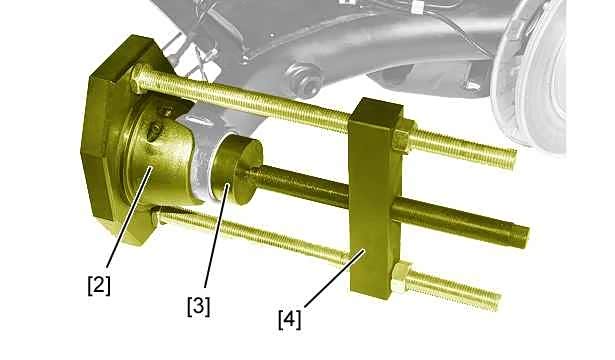 [2]
[3]
[4]