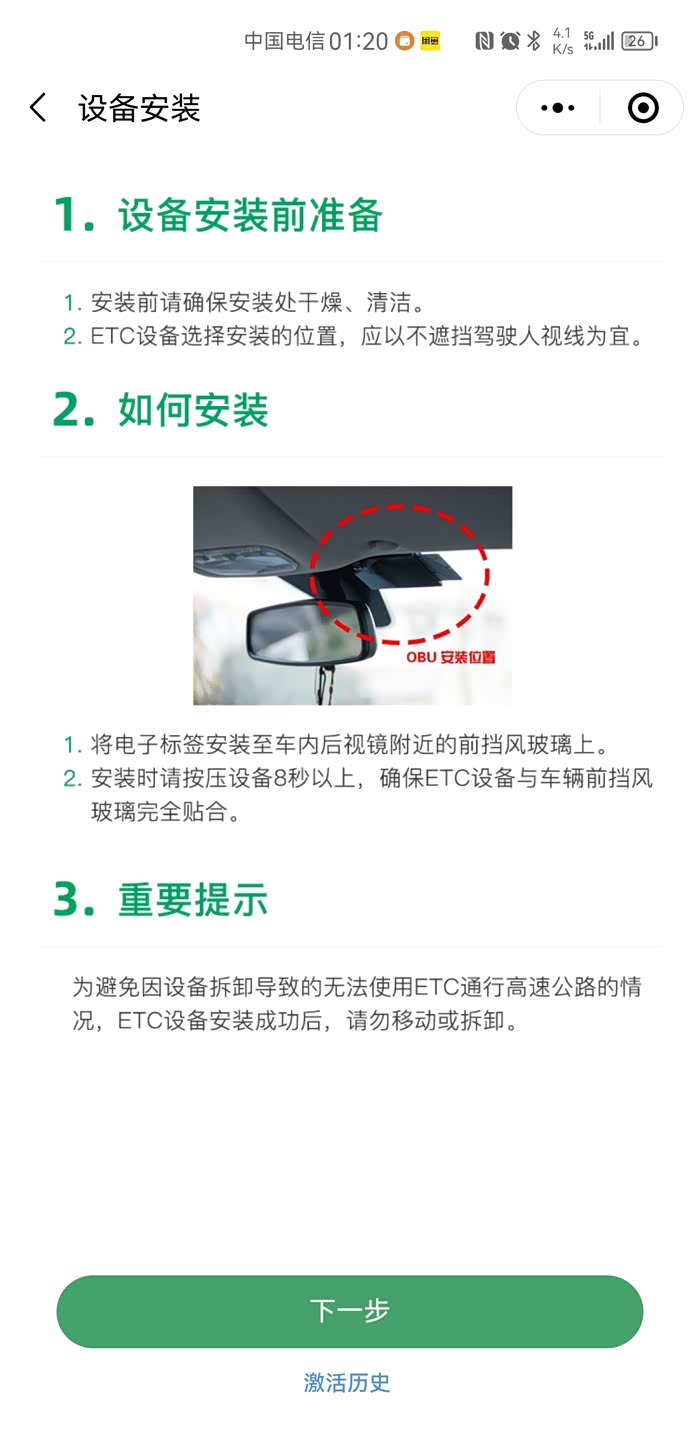 中国电信 01:20 4.1 K/s 5G 26

设备安装

1. 设备安装前准备

1. 安装前请确保安装处干燥、清洁。
2. ETC设备选择安装的位置，应以不遮挡驾驶人视线为宜。

2. 如何安装

OBU 安装位置

1. 将电子标签安装至车内后视镜附近的前挡风玻璃上。
2. 安装时请按压设备8秒以上，确保ETC设备与车辆前挡风玻璃完全贴合。

3. 重要提示

为避免因设备拆卸导致的无法使用ETC通行高速公路的情况，ETC设备安装成功后，请勿移动或拆卸。

下一步

激活历史