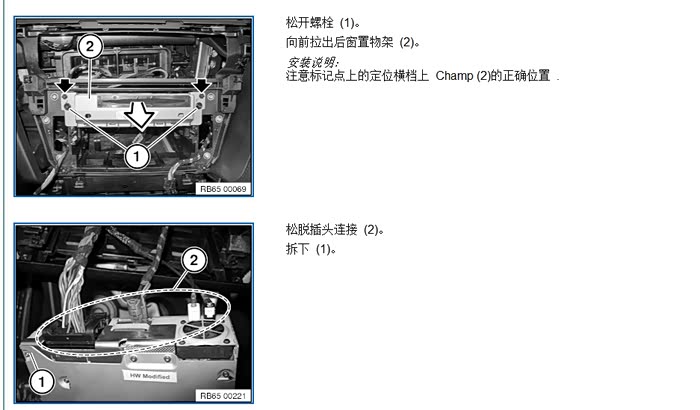 2

1

RB65 00069

松开螺栓 (1)。

向前拉出后窗置物架 (2)。

安装说明:

注意标记点上的定位横档上 Champ (2)的正确位置 .

2

1

HW Modified

RB65 00221

松脱插头连接 (2)。

拆下 (1)。