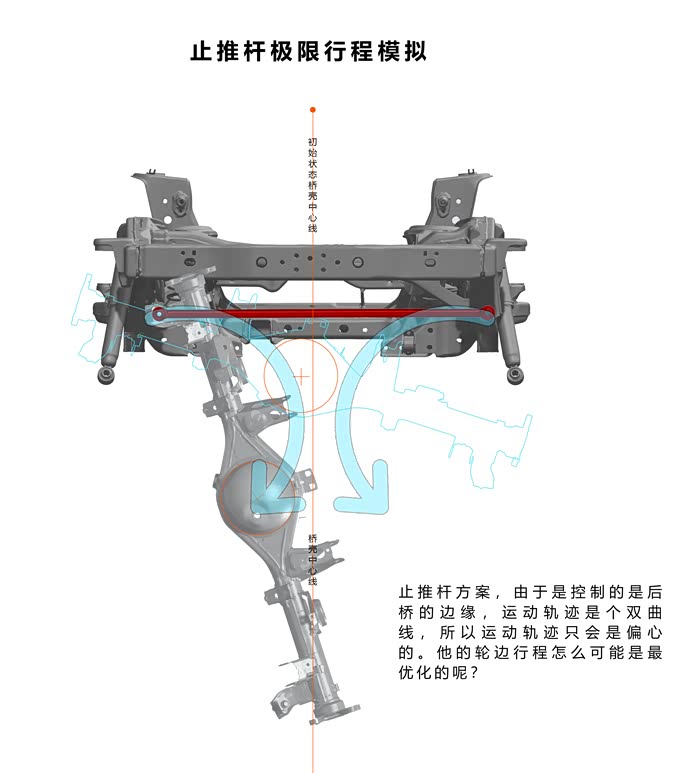 止推杆极限行程模拟

初始状态桥壳中心线

桥壳中心线

止推杆方案，由于是控制的是后桥的边缘，运动轨迹是个双曲线，所以运动轨迹只会是偏心的。他的轮边行程怎么可能是最优化的呢？