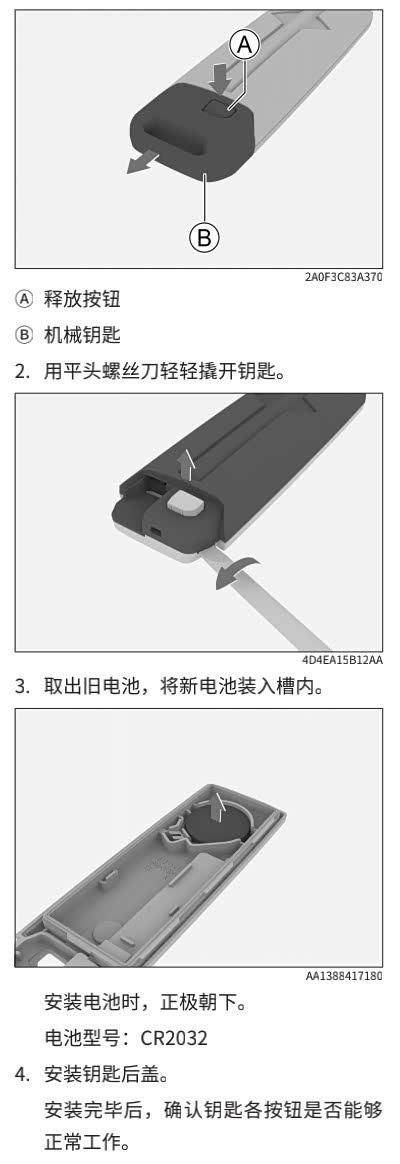 A

B

2A0F3C83A370

Ⓐ 释放按钮

Ⓑ 机械钥匙

2. 用平头螺丝刀轻轻撬开钥匙。

4D4EA15B12AA

3. 取出旧电池，将新电池装入槽内。

AA1388417180

安装电池时，正极朝下。

电池型号：CR2032

4. 安装钥匙后盖。

安装完毕后，确认钥匙各按钮是否能够正常工作。