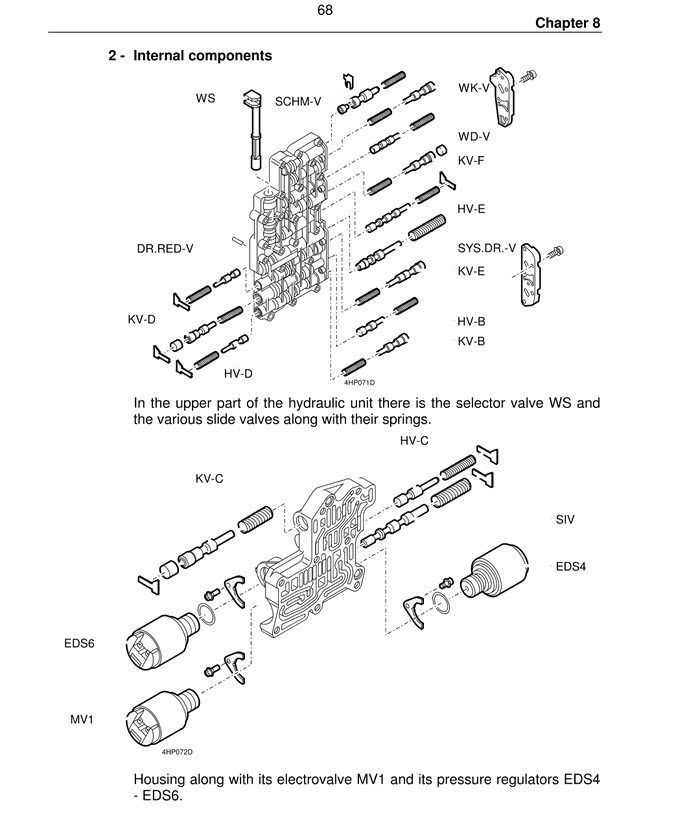 68

Chapter 8

2 - Internal components

WS
SCHM-V
WK-V
WD-V
KV-F
HV-E
DR.RED-V
SYS.DR.-V
KV-E
KV-D
HV-B
KV-B
HV-D
4HP071D

In the upper part of the hydraulic unit there is the selector valve WS and the various slide valves along with their springs.

HV-C
KV-C
SIV
EDS4
EDS6
MV1
4HP072D

Housing along with its electrovalve MV1 and its pressure regulators EDS4 - EDS6.