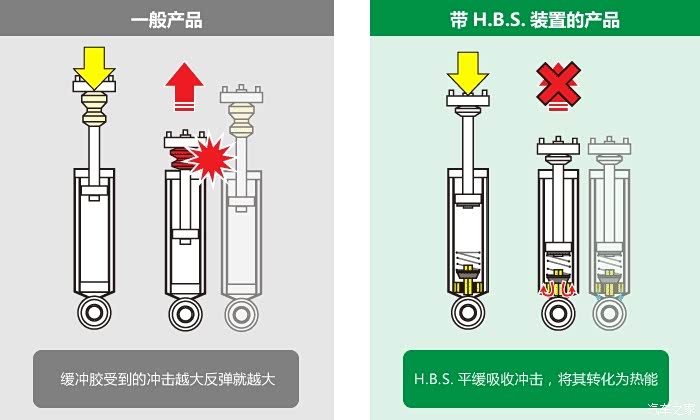 一般产品

缓冲胶受到的冲击越大反弹就越大

带 H.B.S. 装置的产品

H.B.S. 平缓吸收冲击，将其转化为热能

汽车之家