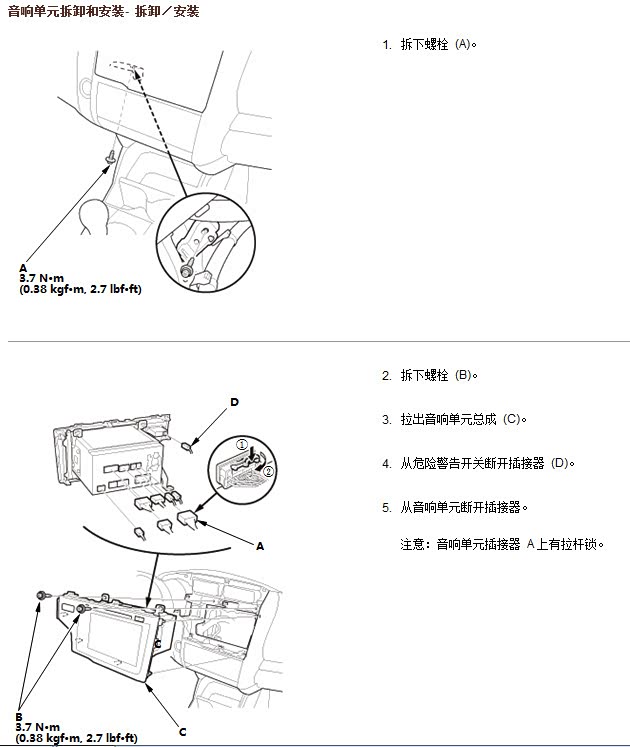 音响单元拆卸和安装- 拆卸／安装

A
3.7 N•m
(0.38 kgf•m, 2.7 lbf•ft)

1. 拆下螺栓 (A)。

D

①

②

A

B
3.7 N•m
(0.38 kgf•m, 2.7 lbf•ft)

C

2. 拆下螺栓 (B)。

3. 拉出音响单元总成 (C)。

4. 从危险警告开关断开插接器 (D)。

5. 从音响单元断开插接器。

注意：音响单元插接器 A上有拉杆锁。