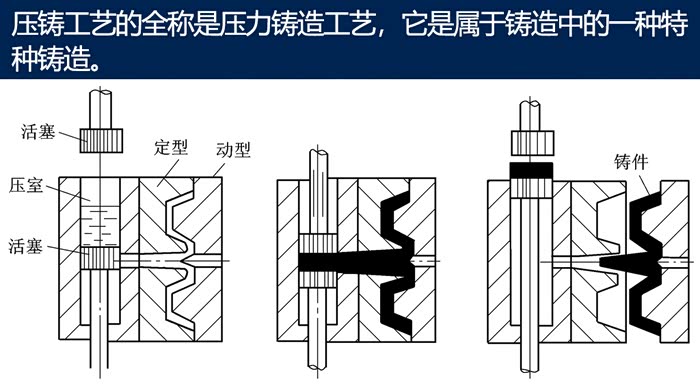 压铸工艺的全称是压力铸造工艺，它是属于铸造中的一种特种铸造。

活塞
定型
动型
压室
活塞
铸件