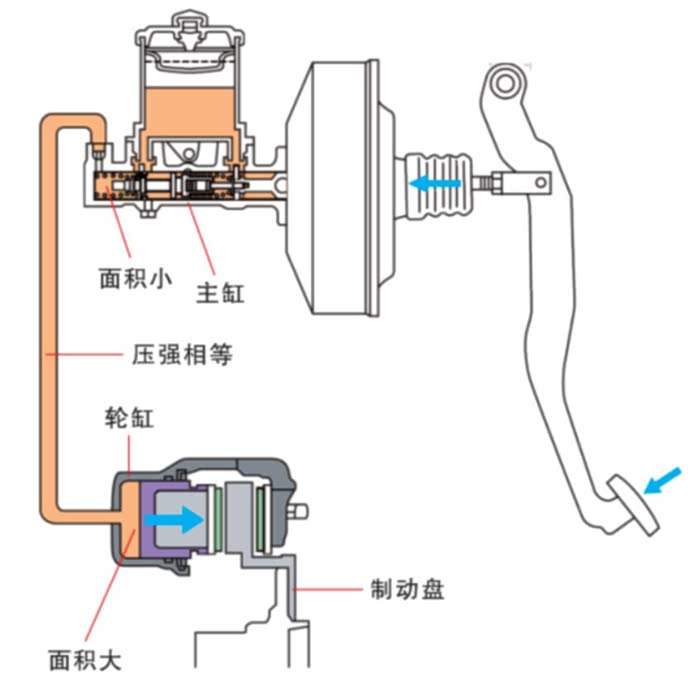 面积小
主缸
压强相等
轮缸
制动盘
面积大