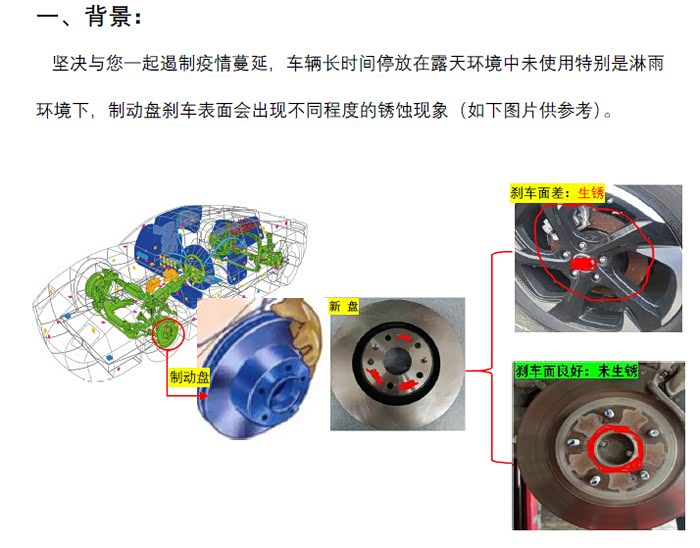 一、背景：

坚决与您一起遏制疫情蔓延，车辆长时间停放在露天环境中未使用特别是淋雨环境下，制动盘刹车表面会出现不同程度的锈蚀现象（如下图片供参考）。

制动盘

新 盘

刹车面差：生锈

刹车面良好：未生锈