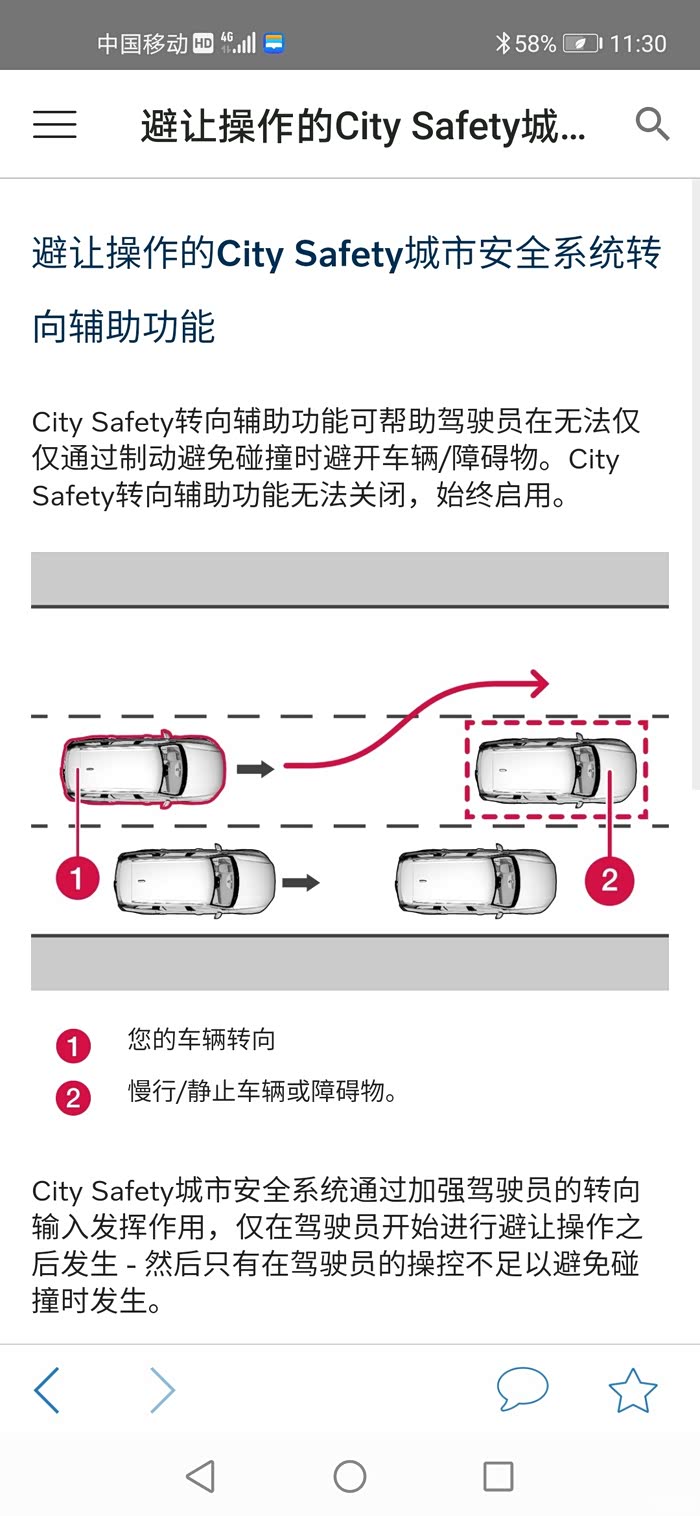 中国移动 HD 4G 58% 11:30

避让操作的City Safety城...

避让操作的City Safety城市安全系统转向辅助功能

City Safety转向辅助功能可帮助驾驶员在无法仅仅通过制动避免碰撞时避开车辆/障碍物。City Safety转向辅助功能无法关闭，始终启用。

1

2

1 您的车辆转向

2 慢行/静止车辆或障碍物。

City Safety城市安全系统通过加强驾驶员的转向输入发挥作用，仅在驾驶员开始进行避让操作之后发生 - 然后只有在驾驶员的操控不足以避免碰撞时发生。