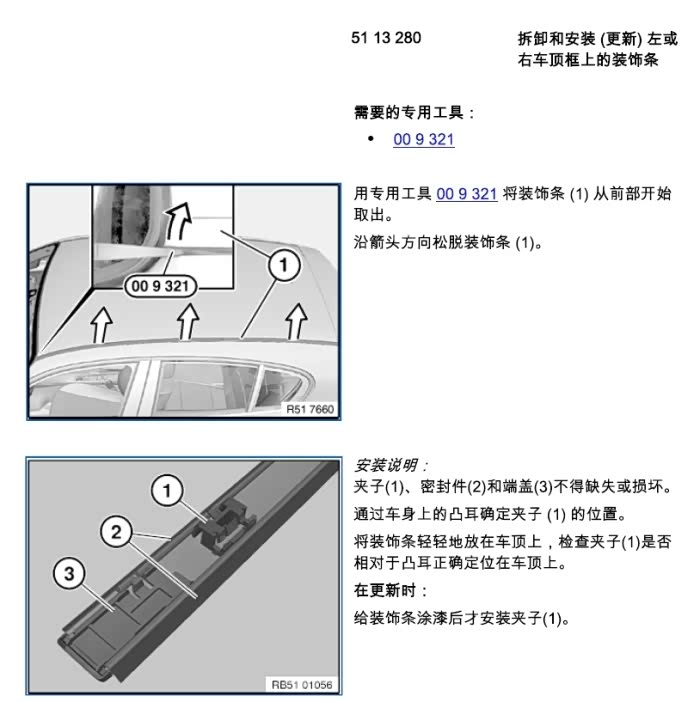 51 13 280

拆卸和安装 (更新) 左或右车顶框上的装饰条

需要的专用工具：

• 00 9 321

00 9 321

1

R51 7660

用专用工具 00 9 321 将装饰条 (1) 从前部开始取出。

沿箭头方向松脱装饰条 (1)。

1

2

3

RB51 01056

安装说明：

夹子(1)、密封件(2)和端盖(3)不得缺失或损坏。

通过车身上的凸耳确定夹子 (1) 的位置。

将装饰条轻轻地放在车顶上，检查夹子(1)是否相对于凸耳正确定位在车顶上。

在更新时：

给装饰条涂漆后才安装夹子(1)。