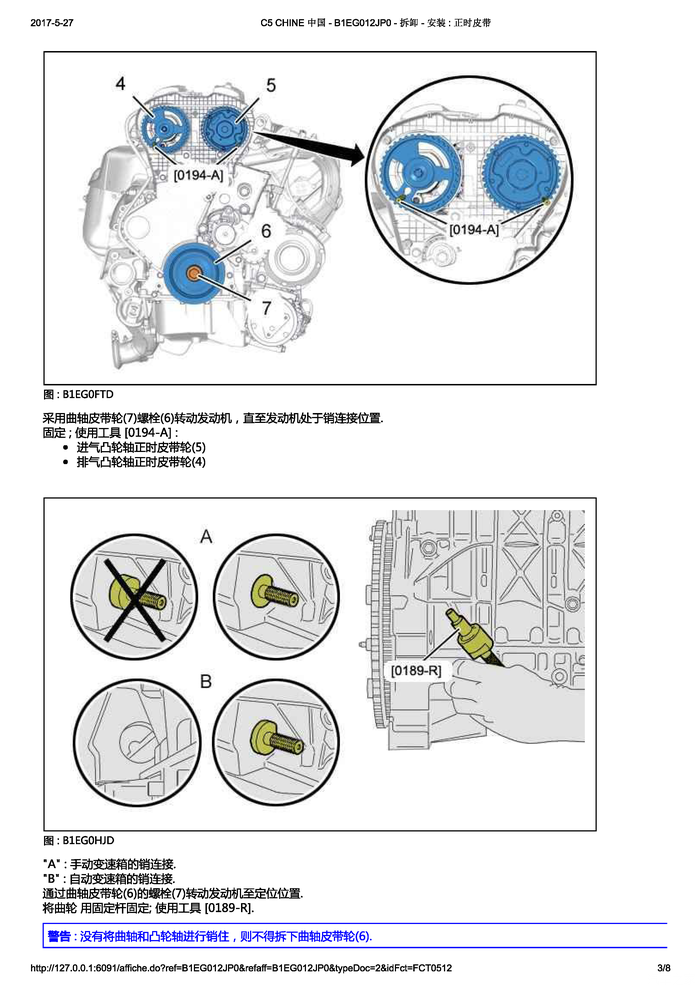 2017-5-27 C5 CHINE 中国 - B1EG012JP0 - 拆卸 - 安装 : 正时皮带

4
5
[0194-A]
6
7
[0194-A]

图 : B1EG0FTD

采用曲轴皮带轮(7)螺栓(6)转动发动机，直至发动机处于销连接位置.
固定 ; 使用工具 [0194-A] :
• 进气凸轮轴正时皮带轮(5)
• 排气凸轮轴正时皮带轮(4)

A
B
[0189-R]

图 : B1EG0HJD

"A" : 手动变速箱的销连接.
"B" : 自动变速箱的销连接.
通过曲轴皮带轮(6)的螺栓(7)转动发动机至定位位置.
将曲轮 用固定杆固定; 使用工具 [0189-R].

警告 : 没有将曲轴和凸轮轴进行销住，则不得拆下曲轴皮带轮(6).

http://127.0.0.1:6091/affiche.do?ref=B1EG012JP0&refaff=B1EG012JP0&typeDoc=2&idFct=FCT0512 3/8