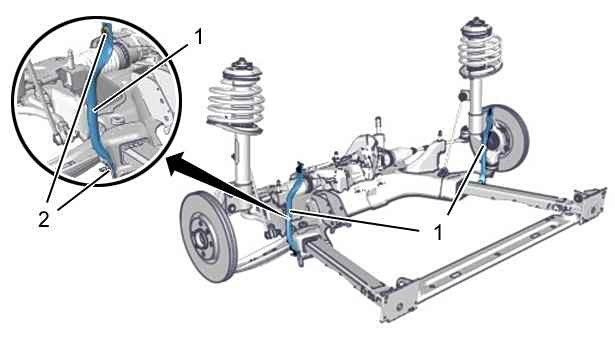 1
2
1
1