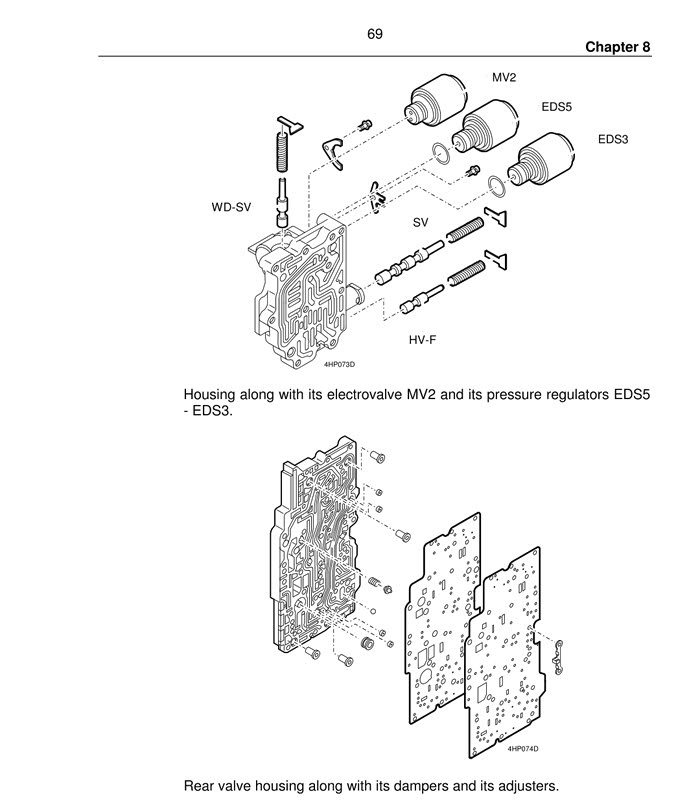 69

Chapter 8

MV2

EDS5

EDS3

WD-SV

SV

HV-F

4HP073D

Housing along with its electrovalve MV2 and its pressure regulators EDS5 - EDS3.

4HP074D

Rear valve housing along with its dampers and its adjusters.