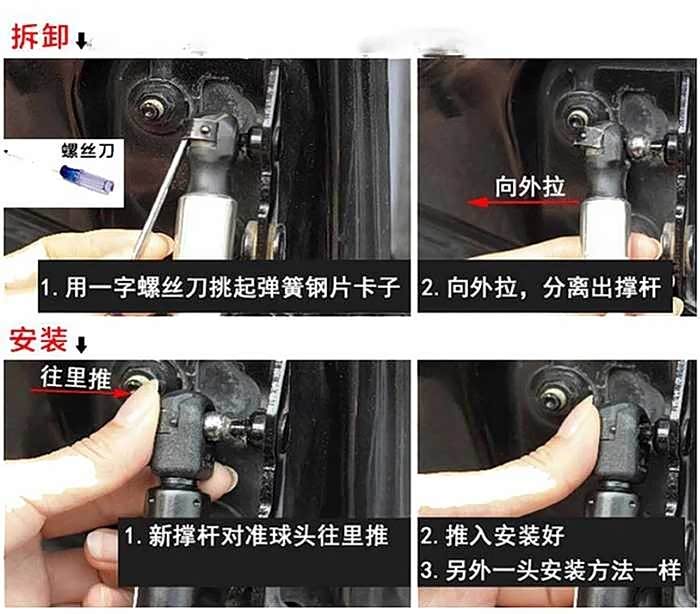 拆卸

螺丝刀

1. 用一字螺丝刀挑起弹簧钢片卡子

向外拉

2. 向外拉，分离出撑杆

安装

往里推

1. 新撑杆对准球头往里推

2. 推入安装好
3. 另外一头安装方法一样