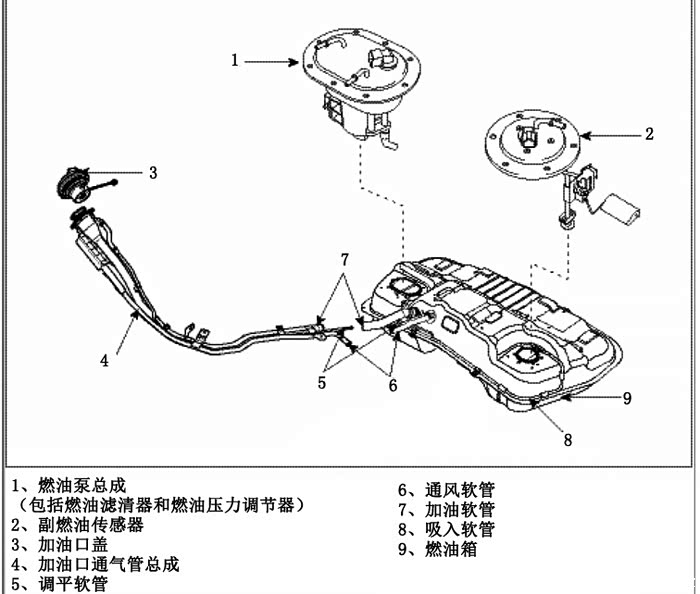 1
2
3
7
4
5
6
9
8

1、燃油泵总成
（包括燃油滤清器和燃油压力调节器）
2、副燃油传感器
3、加油口盖
4、加油口通气管总成
5、调平软管

6、通风软管
7、加油软管
8、吸入软管
9、燃油箱