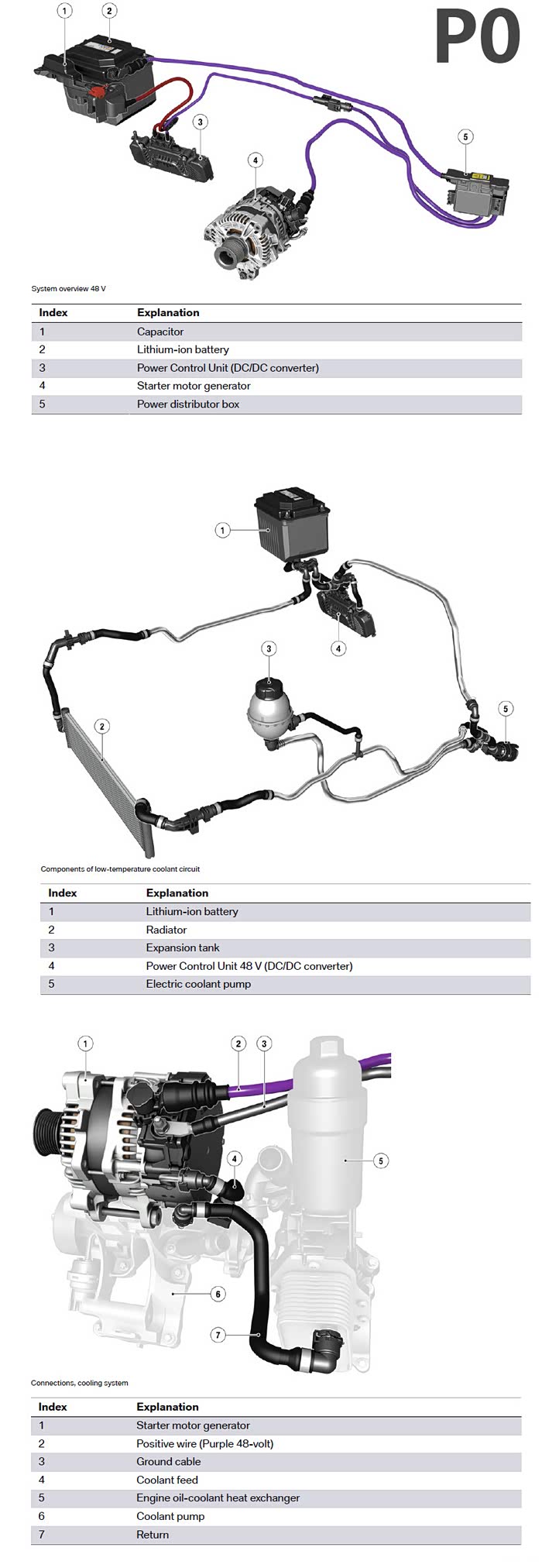 P0

1
2
3
4
5

System overview 48 V

| Index | Explanation |
|---|---|
| 1 | Capacitor |
| 2 | Lithium-ion battery |
| 3 | Power Control Unit (DC/DC converter) |
| 4 | Starter motor generator |
| 5 | Power distributor box |

1
2
3
4
5

Components of low-temperature coolant circuit

| Index | Explanation |
|---|---|
| 1 | Lithium-ion battery |
| 2 | Radiator |
| 3 | Expansion tank |
| 4 | Power Control Unit 48 V (DC/DC converter) |
| 5 | Electric coolant pump |

1
2
3
4
5
6
7

Connections, cooling system

| Index | Explanation |
|---|---|
| 1 | Starter motor generator |
| 2 | Positive wire (Purple 48-volt) |
| 3 | Ground cable |
| 4 | Coolant feed |
| 5 | Engine oil-coolant heat exchanger |
| 6 | Coolant pump |
| 7 | Return |