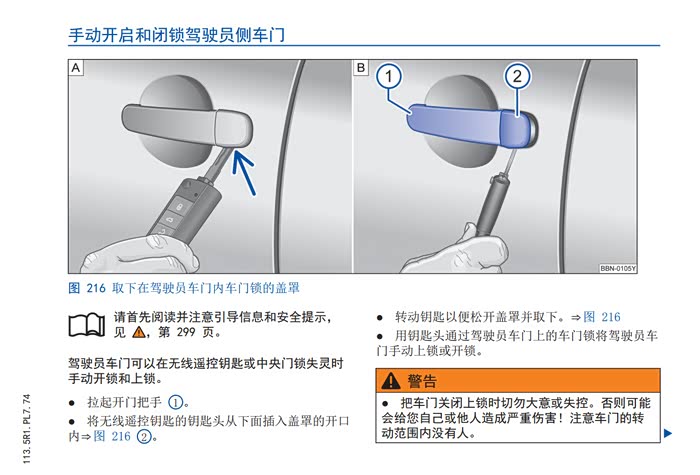 手动开启和闭锁驾驶员侧车门

A

B

1

2

BBN-0105Y

图 216 取下在驾驶员车门内车门锁的盖罩

请首先阅读并注意引导信息和安全提示，见 ⚠，第 299 页。

驾驶员车门可以在无线遥控钥匙或中央门锁失灵时手动开锁和上锁。

● 拉起开门把手 ①。

● 将无线遥控钥匙的钥匙头从下面插入盖罩的开口内⇒图 216 ②。

● 转动钥匙以便松开盖罩并取下。⇒图 216

● 用钥匙头通过驾驶员车门上的车门锁将驾驶员车门手动上锁或开锁。

⚠ 警告

● 把车门关闭上锁时切勿大意或失控。否则可能会给您自己或他人造成严重伤害！注意车门的转动范围内没有人。

113.5R1.PL7.74