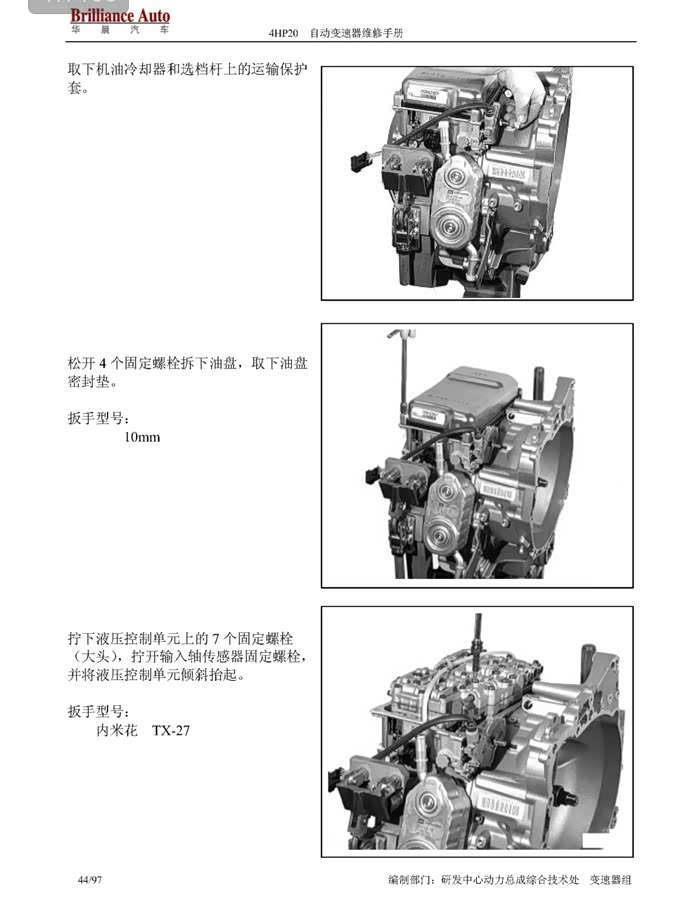 Brilliance Auto
华 晨 汽 车

4HP20 自动变速器维修手册

取下机油冷却器和选档杆上的运输保护套。

松开 4 个固定螺栓拆下油盘，取下油盘密封垫。

扳手型号：
10mm

拧下液压控制单元上的 7 个固定螺栓（大头），拧开输入轴传感器固定螺栓，并将液压控制单元倾斜抬起。

扳手型号：
内米花 TX-27

44/97

编制部门：研发中心动力总成综合技术处 变速器组