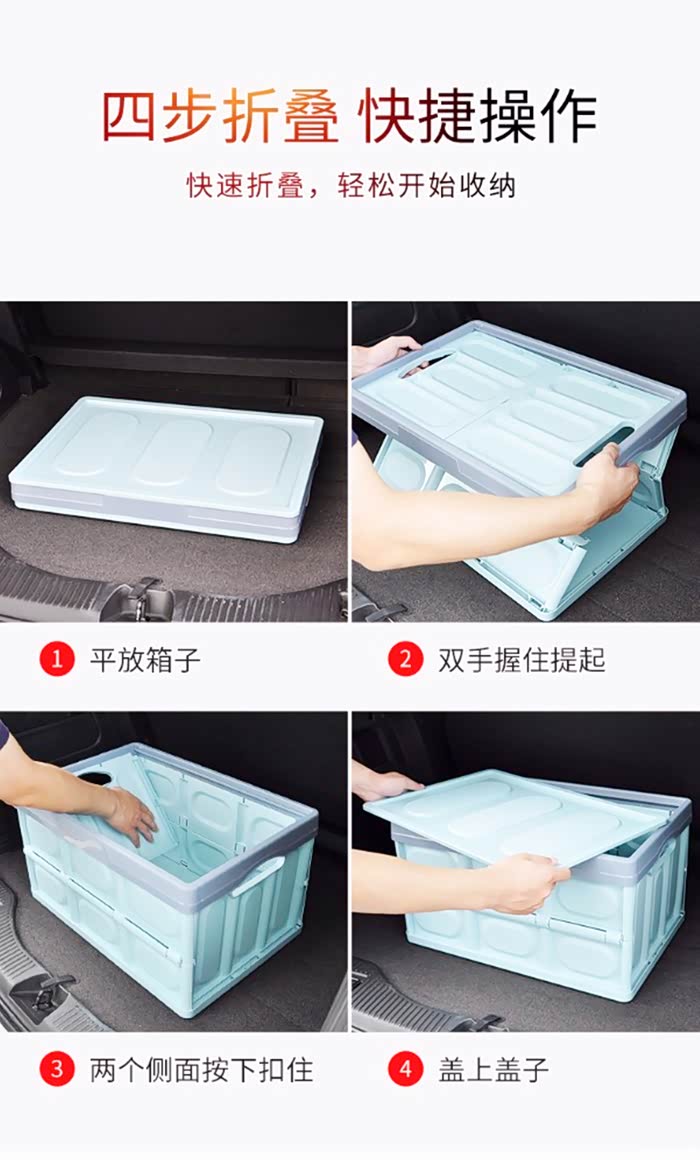 四步折叠 快捷操作

快速折叠，轻松开始收纳

1 平放箱子

2 双手握住提起

3 两个侧面按下扣住

4 盖上盖子