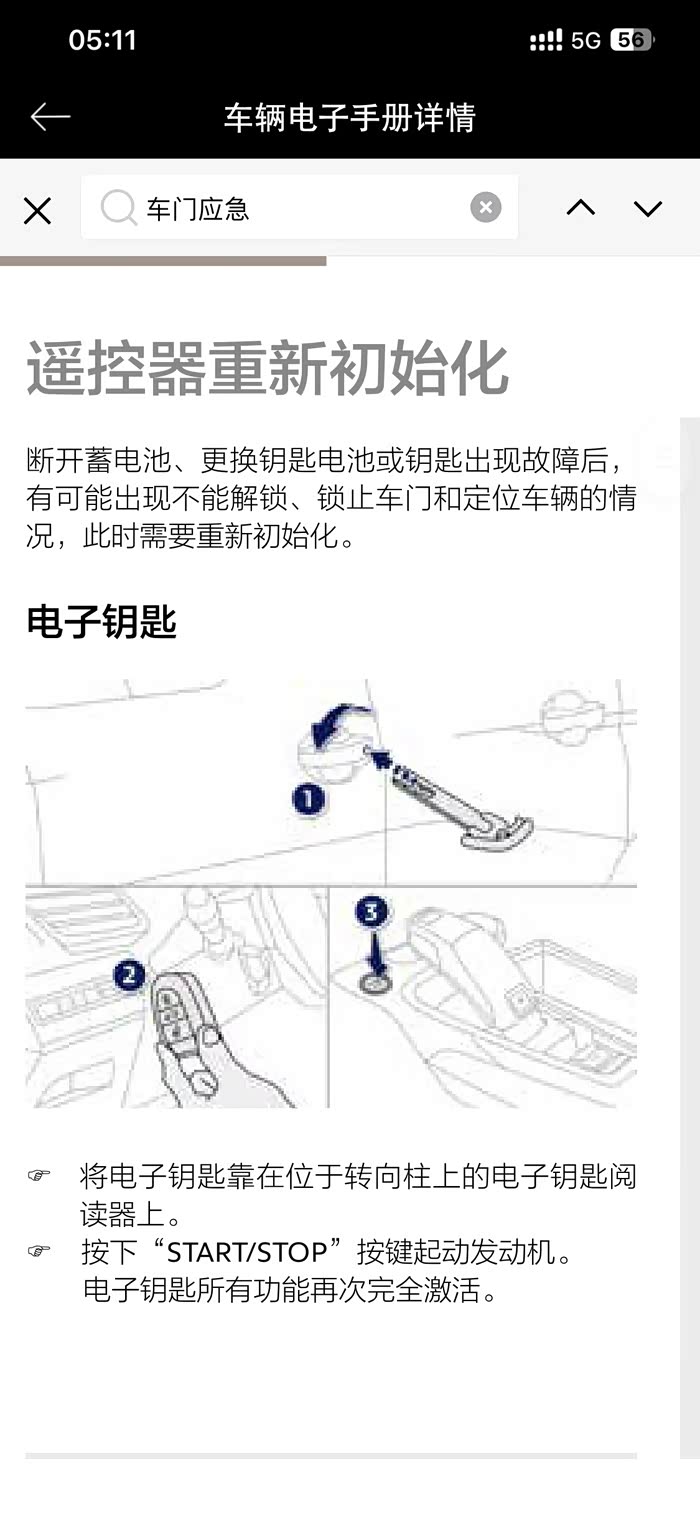 05:11

5G 56

车辆电子手册详情

车门应急

遥控器重新初始化

断开蓄电池、更换钥匙电池或钥匙出现故障后，有可能出现不能解锁、锁止车门和定位车辆的情况，此时需要重新初始化。

电子钥匙

1

2

3

☞ 将电子钥匙靠在位于转向柱上的电子钥匙阅读器上。
☞ 按下“START/STOP”按键起动发动机。
电子钥匙所有功能再次完全激活。