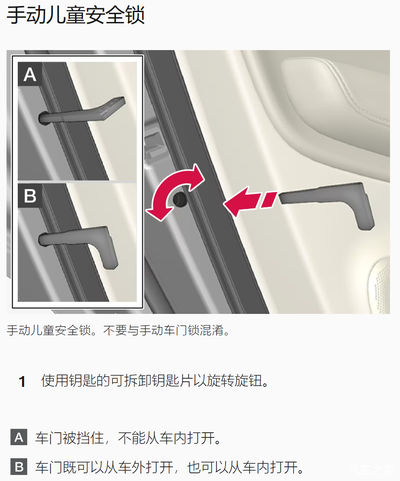 手动儿童安全锁

A

B

手动儿童安全锁。不要与手动车门锁混淆。

1 使用钥匙的可拆卸钥匙片以旋转旋钮。

A 车门被挡住，不能从车内打开。

B 车门既可以从车外打开，也可以从车内打开。

汽车之家