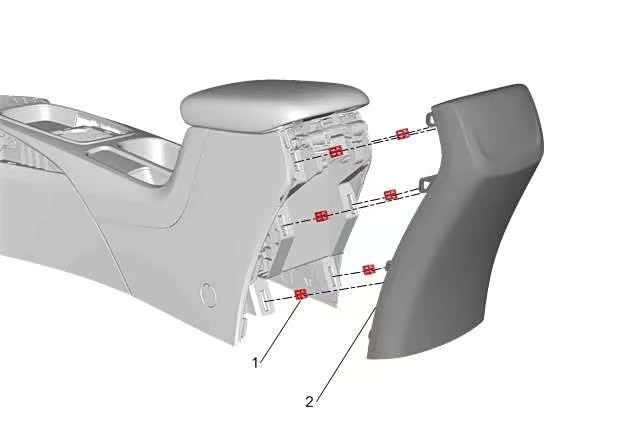 1
2