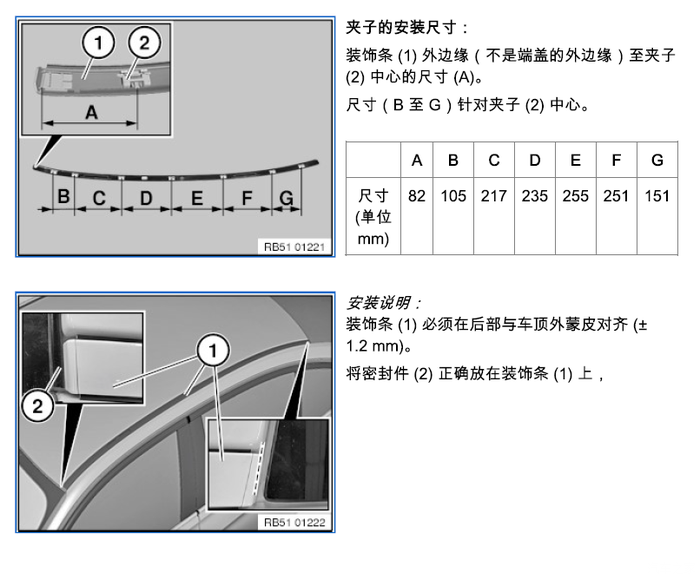 1
2
A
B C D E F G
RB51 01221

夹子的安装尺寸：

装饰条 (1) 外边缘（不是端盖的外边缘）至夹子 (2) 中心的尺寸 (A)。

尺寸（B 至 G）针对夹子 (2) 中心。

| | A | B | C | D | E | F | G |
|---|---|---|---|---|---|---|---|
| 尺寸 (单位 mm) | 82 | 105 | 217 | 235 | 255 | 251 | 151 |

1
2
RB51 01222

安装说明：
装饰条 (1) 必须在后部与车顶外蒙皮对齐 (± 1.2 mm)。

将密封件 (2) 正确放在装饰条 (1) 上，