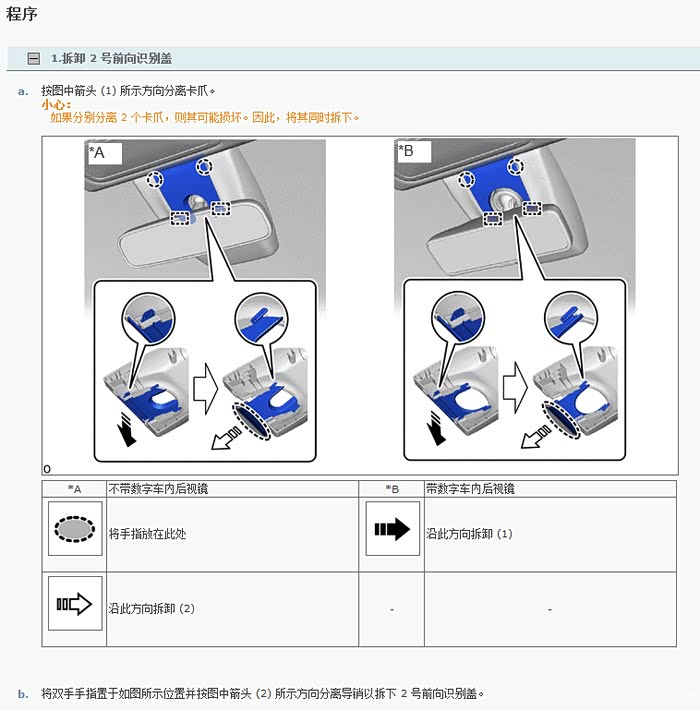 程序

1.拆卸 2 号前向识别盖

a. 按图中箭头 (1) 所示方向分离卡爪。
小心：
如果分别分离 2 个卡爪，则其可能损坏。因此，将其同时拆下。

*A

*B

0

| *A | 不带数字车内后视镜 | *B | 带数字车内后视镜 |
|---|---|---|---|
| | 将手指放在此处 | | 沿此方向拆卸 (1) |
| | 沿此方向拆卸 (2) | - | - |

b. 将双手手指置于如图所示位置并按图中箭头 (2) 所示方向分离导销以拆下 2 号前向识别盖。