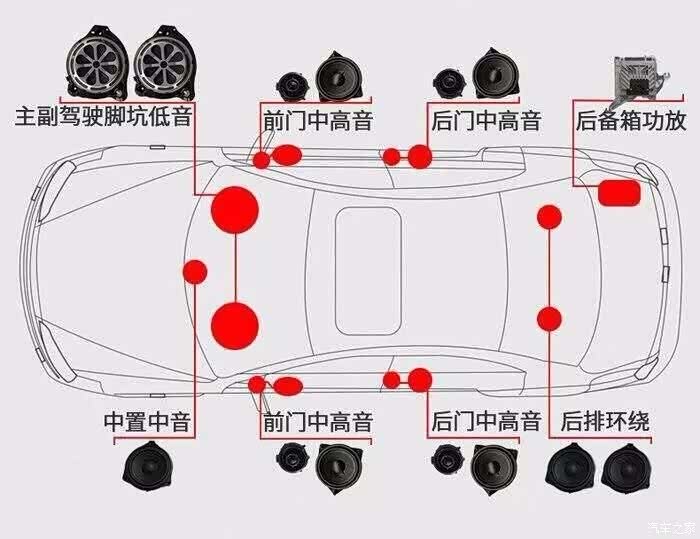 主副驾驶脚坑低音

前门中高音

后门中高音

后备箱功放

中置中音

前门中高音

后门中高音

后排环绕

汽车之家