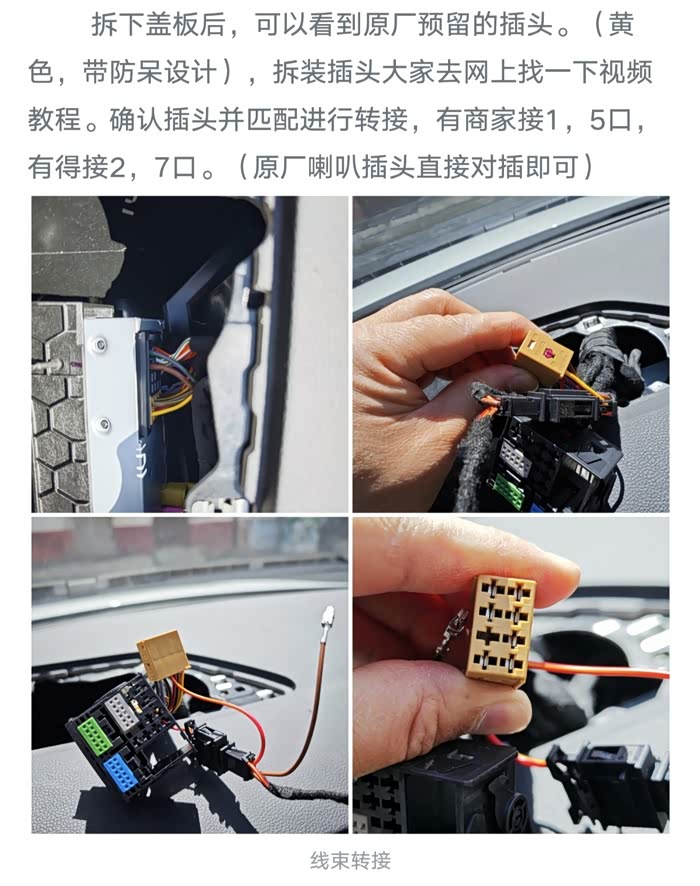 拆下盖板后，可以看到原厂预留的插头。（黄色，带防呆设计），拆装插头大家去网上找一下视频教程。确认插头并匹配进行转接，有商家接1，5口，有得接2，7口。（原厂喇叭插头直接对插即可）

线束转接