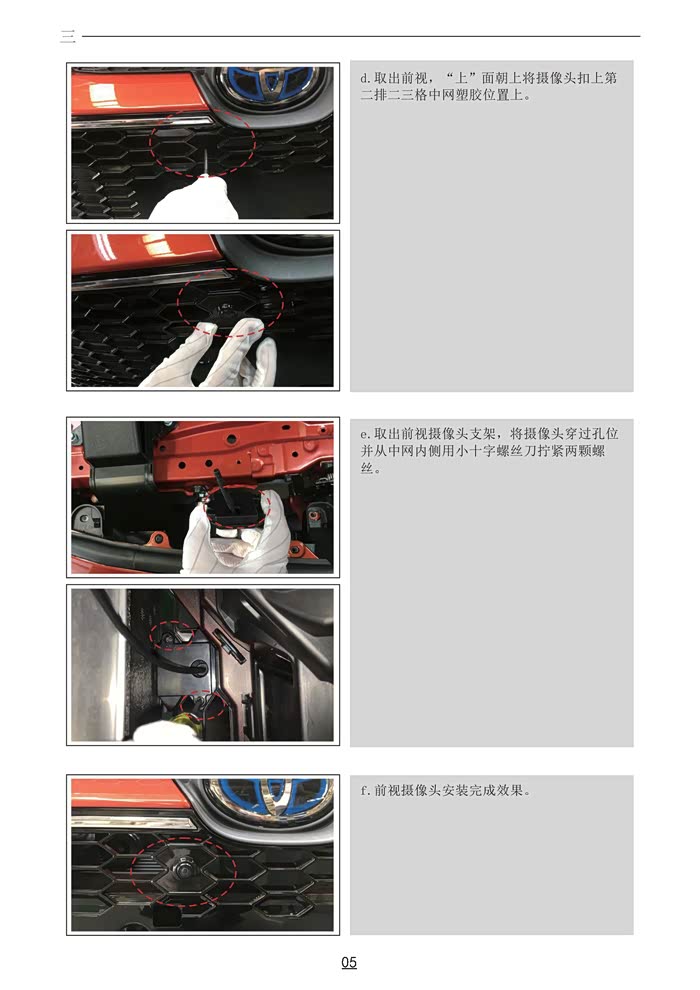 三

d.取出前视，“上”面朝上将摄像头扣上第二排二三格中网塑胶位置上。

e.取出前视摄像头支架，将摄像头穿过孔位并从中网内侧用小十字螺丝刀拧紧两颗螺丝。

f.前视摄像头安装完成效果。

05