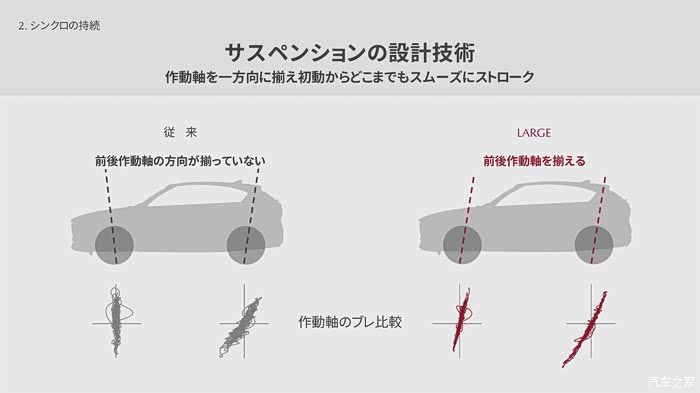 2. シンクロの持続

サスペンションの設計技術
作動軸を一方向に揃え初動からどこまでもスムーズにストローク

従 来

前後作動軸の方向が揃っていない

LARGE

前後作動軸を揃える

作動軸のブレ比較

汽车之家