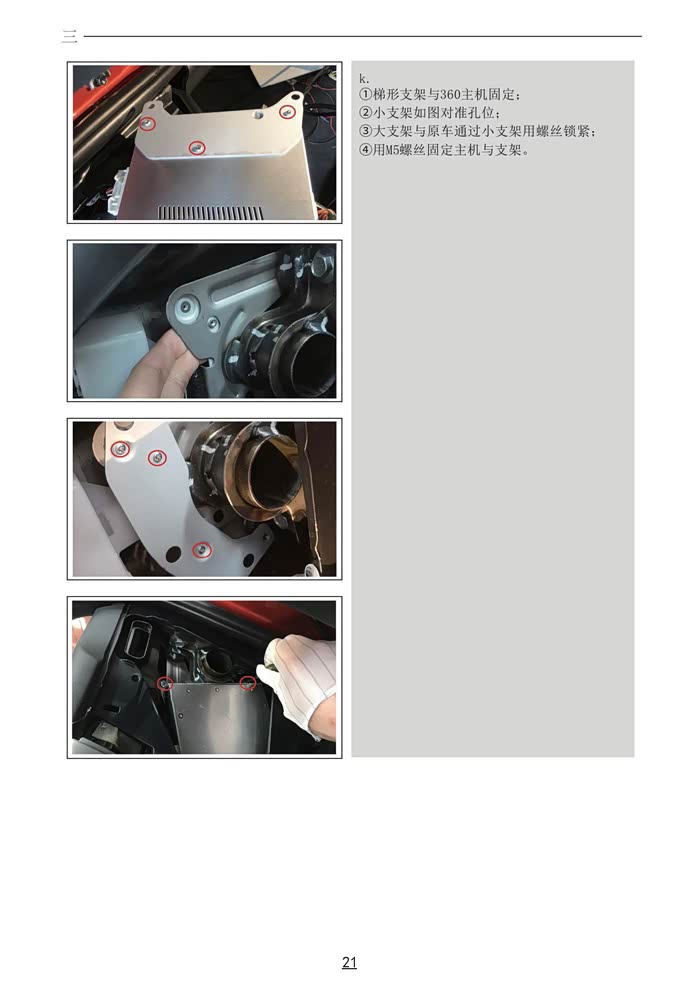 三

k.
①梯形支架与360主机固定；
②小支架如图对准孔位；
③大支架与原车通过小支架用螺丝锁紧；
④用M5螺丝固定主机与支架。

21