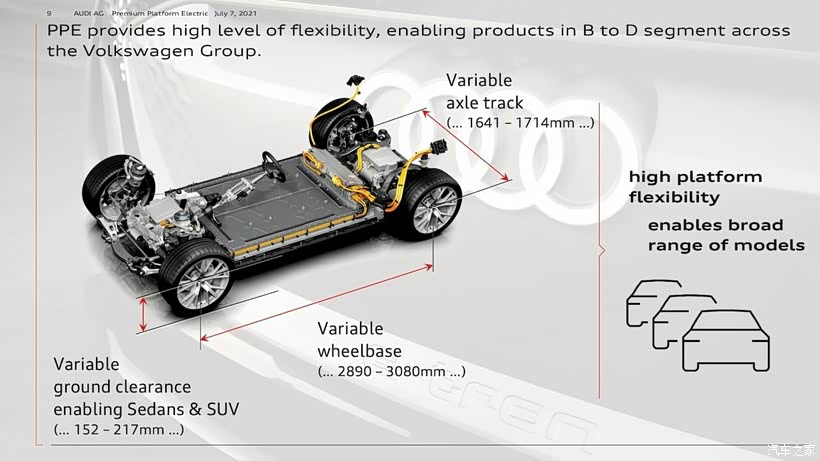 9 AUDI AG Premium Platform Electric July 7, 2021

PPE provides high level of flexibility, enabling products in B to D segment across the Volkswagen Group.

Variable axle track
(... 1641 – 1714mm ...)

high platform flexibility

enables broad range of models

Variable wheelbase
(... 2890 – 3080mm ...)

Variable ground clearance enabling Sedans & SUV
(... 152 – 217mm ...)

汽车之家