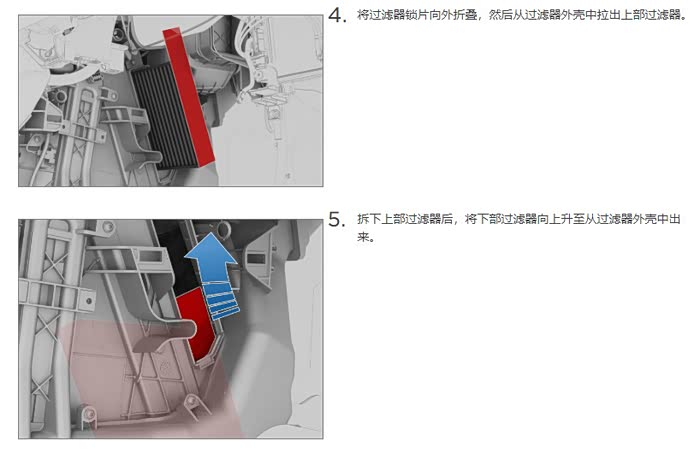 4. 将过滤器锁片向外折叠，然后从过滤器外壳中拉出上部过滤器。

5. 拆下上部过滤器后，将下部过滤器向上升至从过滤器外壳中出来。