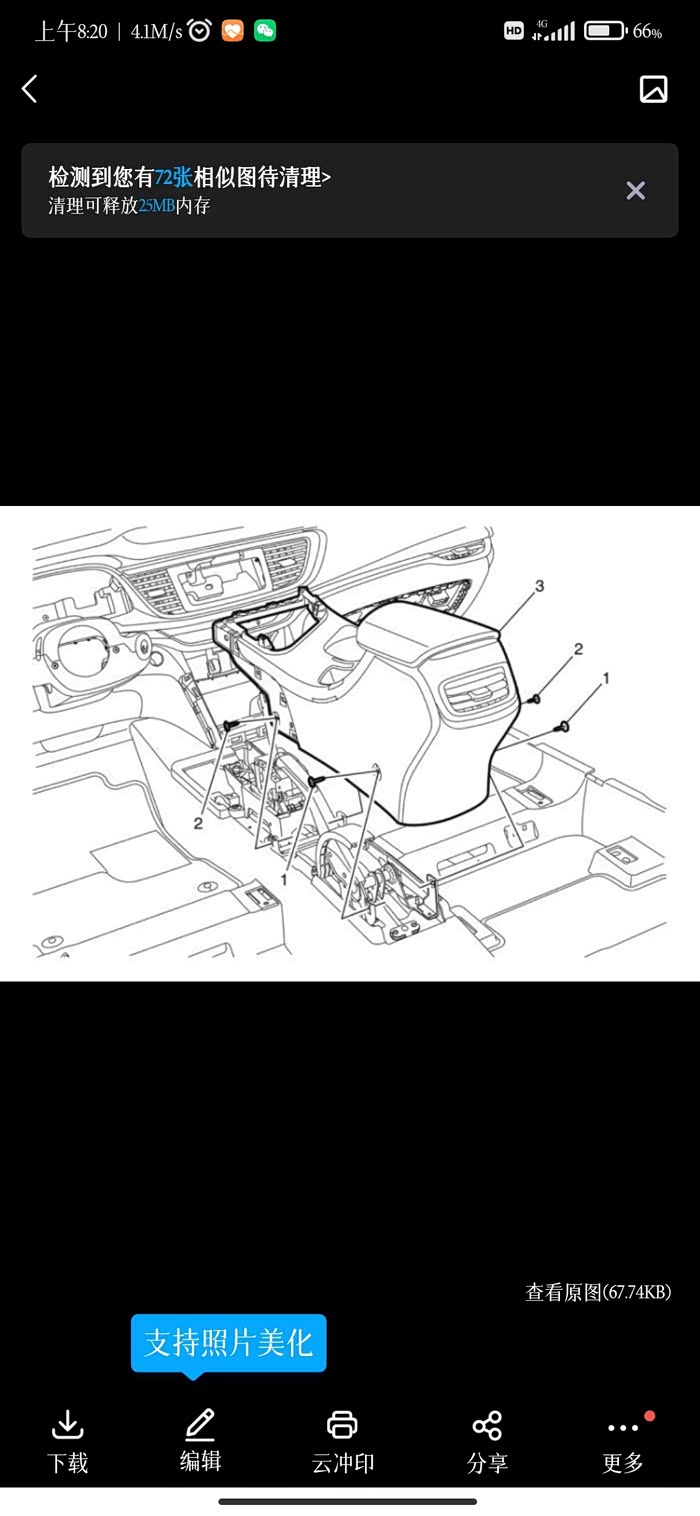 上午8:20 | 4.1M/s

HD 4G 66%

检测到您有72张相似图待清理>
清理可释放25MB内存

3
2
1
2
1

查看原图(67.74KB)

支持照片美化

下载 编辑 云冲印 分享 更多