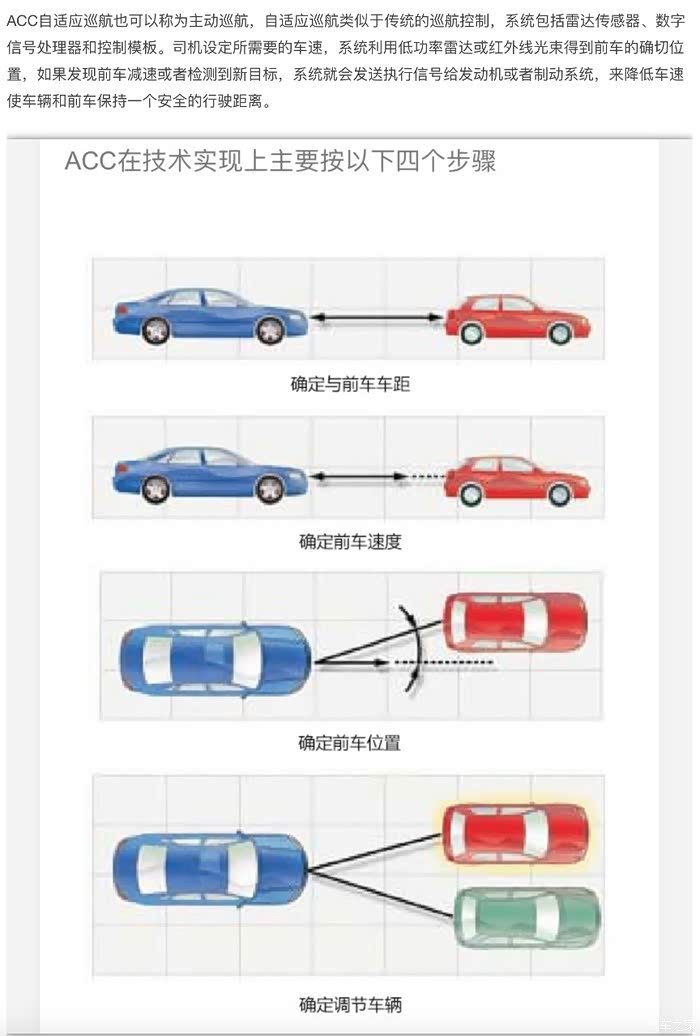 ACC自适应巡航也可以称为主动巡航，自适应巡航类似于传统的巡航控制，系统包括雷达传感器、数字信号处理器和控制模板。司机设定所需要的车速，系统利用低功率雷达或红外线光束得到前车的确切位置，如果发现前车减速或者检测到新目标，系统就会发送执行信号给发动机或者制动系统，来降低车速使车辆和前车保持一个安全的行驶距离。

ACC在技术实现上主要按以下四个步骤

确定与前车车距

确定前车速度

确定前车位置

确定调节车辆