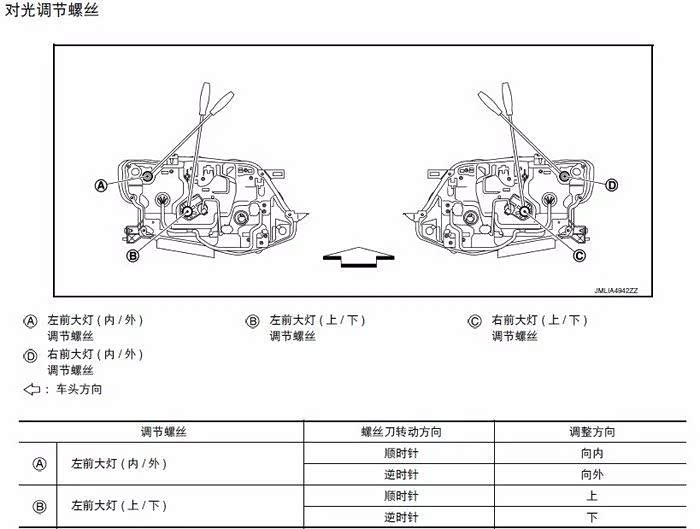 对光调节螺丝

A

B

D

C

JMLIA4942ZZ

Ⓐ 左前大灯 ( 内 / 外 ) 调节螺丝

Ⓑ 左前大灯 ( 上 / 下 ) 调节螺丝

Ⓒ 右前大灯 ( 上 / 下 ) 调节螺丝

Ⓓ 右前大灯 ( 内 / 外 ) 调节螺丝

⇦ : 车头方向

| 调节螺丝 | | 螺丝刀转动方向 | 调整方向 |
|---|---|---|---|
| Ⓐ | 左前大灯 ( 内 / 外 ) | 顺时针 | 向内 |
| | | 逆时针 | 向外 |
| Ⓑ | 左前大灯 ( 上 / 下 ) | 顺时针 | 上 |
| | | 逆时针 | 下 |