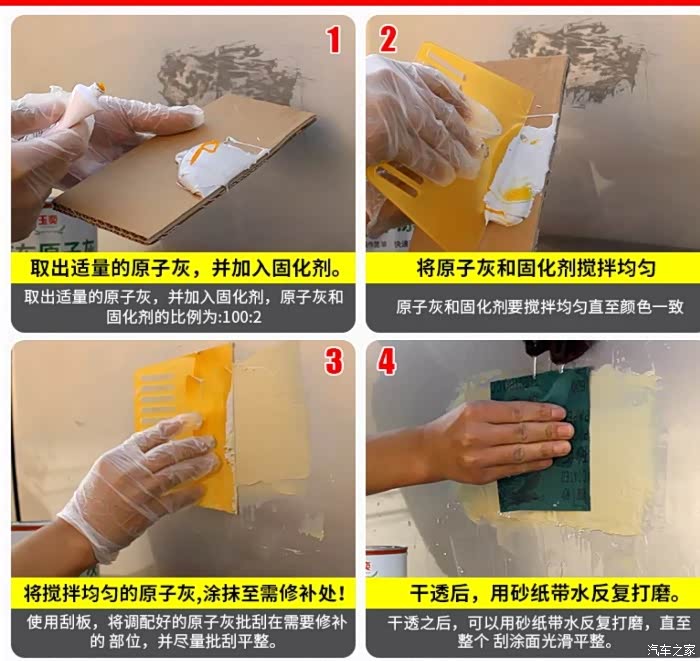 1

取出适量的原子灰，并加入固化剂。

取出适量的原子灰，并加入固化剂，原子灰和固化剂的比例为:100:2

2

将原子灰和固化剂搅拌均匀

原子灰和固化剂要搅拌均匀直至颜色一致

3

将搅拌均匀的原子灰,涂抹至需修补处!

使用刮板，将调配好的原子灰批刮在需要修补的 部位，并尽量批刮平整。

4

干透后，用砂纸带水反复打磨。

干透之后，可以用砂纸带水反复打磨，直至整个 刮涂面光滑平整。

汽车之家