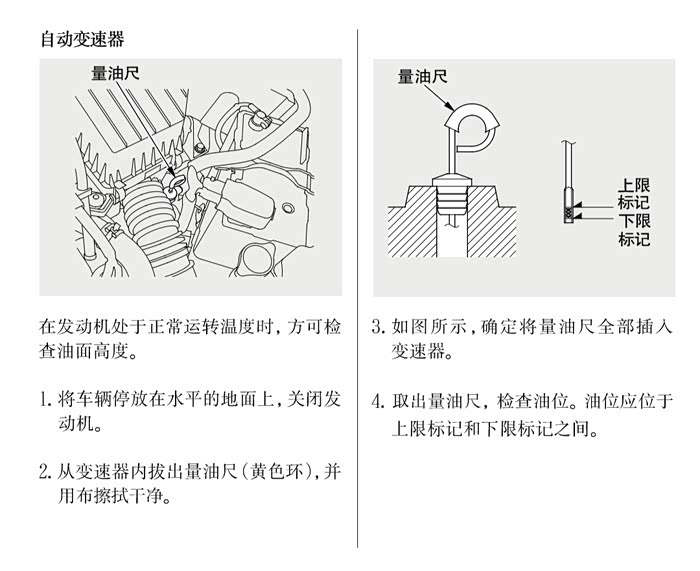 自动变速器

量油尺

在发动机处于正常运转温度时，方可检查油面高度。

1. 将车辆停放在水平的地面上，关闭发动机。

2. 从变速器内拔出量油尺（黄色环），并用布擦拭干净。

量油尺

上限标记

下限标记

3. 如图所示，确定将量油尺全部插入变速器。

4. 取出量油尺，检查油位。油位应位于上限标记和下限标记之间。