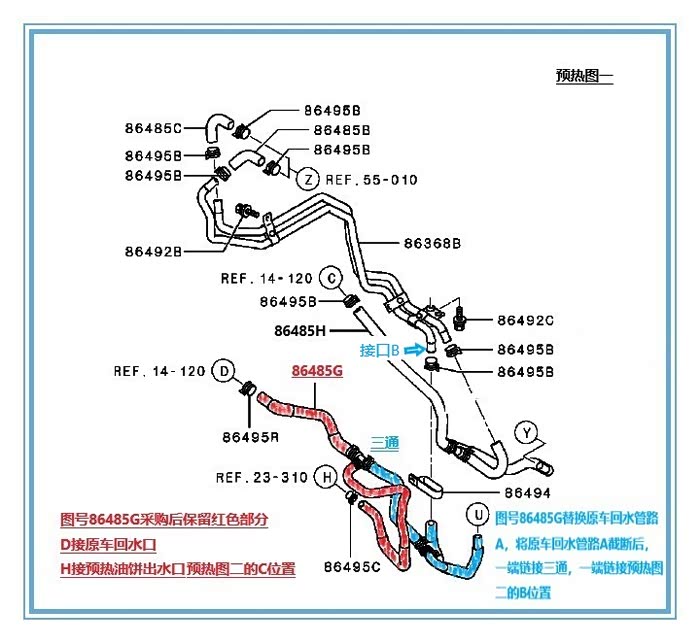 预热图一

86485C
86495B
86485B
86495B
86495B
86495B
Z REF. 55-010
86492B
86368B
REF. 14-120 C
86495B
86485H
86492C
接口B
86495B
86495B
REF. 14-120 D
86485G
86495R
三通
Y
REF. 23-310 H
86494
U
86495C

图号86485G采购后保留红色部分
D接原车回水口
H接预热油饼出水口 预热图二的C位置

图号86485G替换原车回水管路A，将原车回水管路A截断后，一端链接三通，一端链接预热图二的B位置