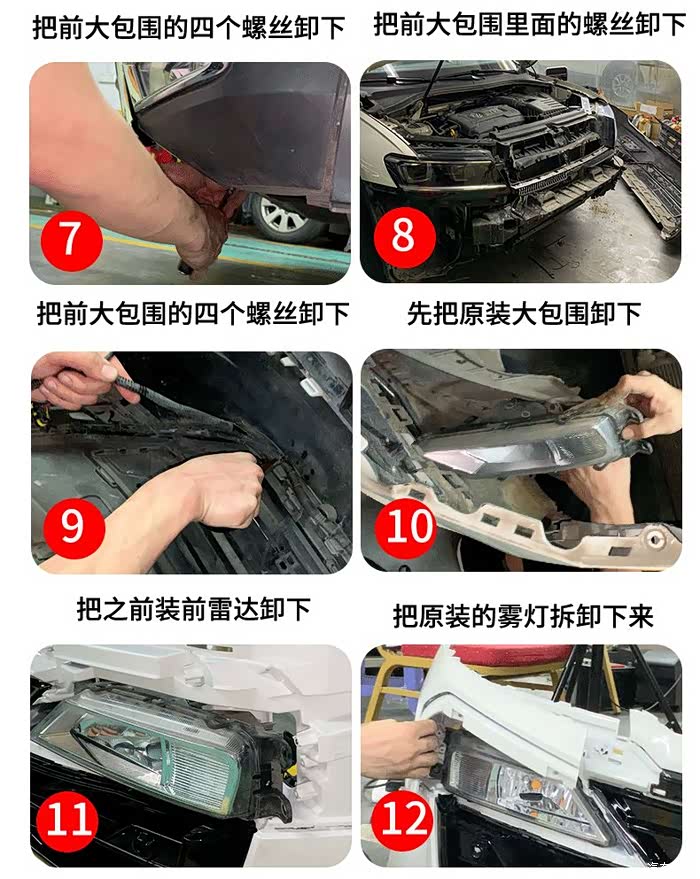 把前大包围的四个螺丝卸下

7

把前大包围里面的螺丝卸下

8

把前大包围的四个螺丝卸下

9

先把原装大包围卸下

10

把之前装前雷达卸下

11

把原装的雾灯拆卸下来

12