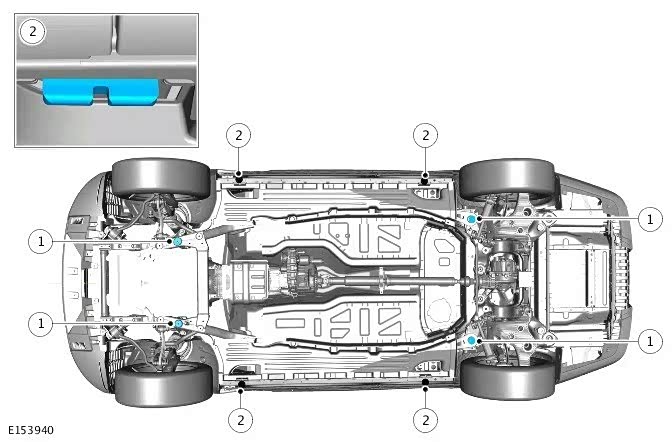 2

2

2

1

1

1

1

2

2

E153940